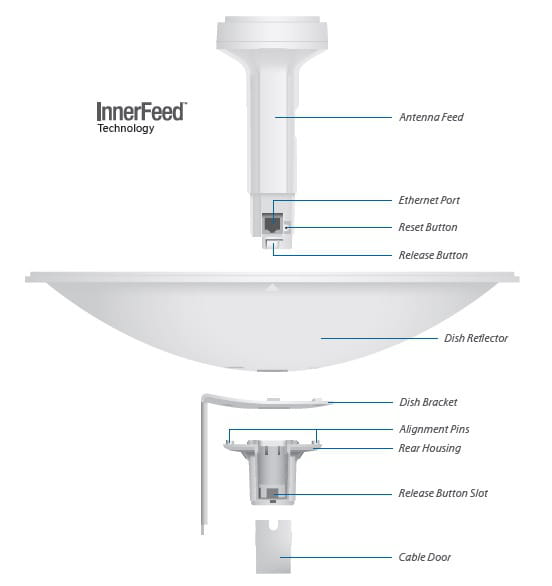 InnerFeed™
Technology

Antenna Feed

Ethernet Port

Reset Button

Release Button

Dish Reflector

Dish Bracket

Alignment Pins

Rear Housing

Release Button Slot

Cable Door