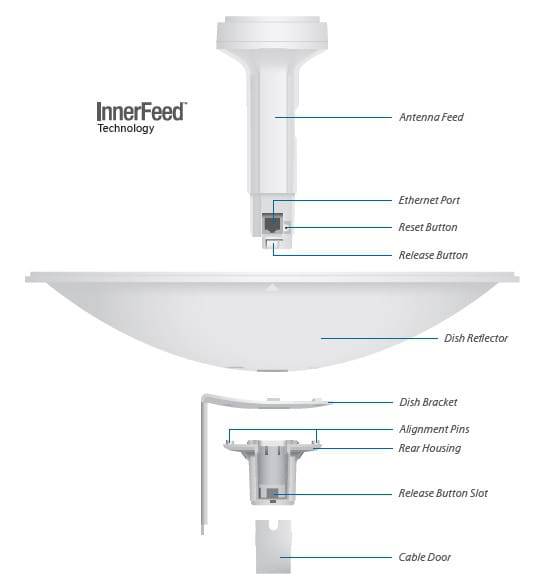 InnerFeed™
Technology

Antenna Feed

Ethernet Port

Reset Button

Release Button

Dish Reflector

Dish Bracket

Alignment Pins

Rear Housing

Release Button Slot

Cable Door