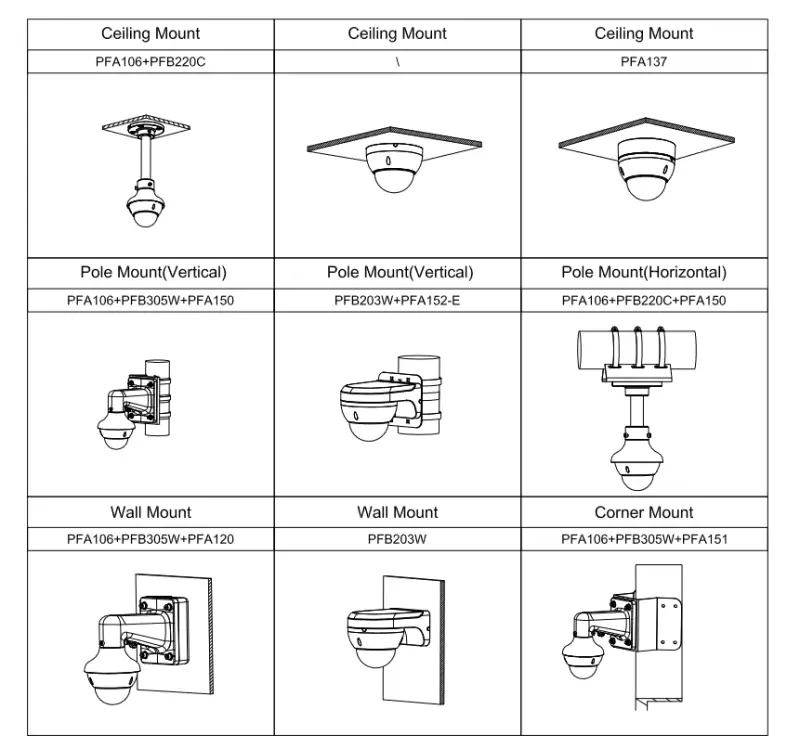 | Ceiling Mount | Ceiling Mount | Ceiling Mount |
|---|---|---|
| PFA106+PFB220C | \ | PFA137 |
| | | |
| Pole Mount(Vertical) | Pole Mount(Vertical) | Pole Mount(Horizontal) |
| PFA106+PFB305W+PFA150 | PFB203W+PFA152-E | PFA106+PFB220C+PFA150 |
| | | |
| Wall Mount | Wall Mount | Corner Mount |
| PFA106+PFB305W+PFA120 | PFB203W | PFA106+PFB305W+PFA151 |
| | | |