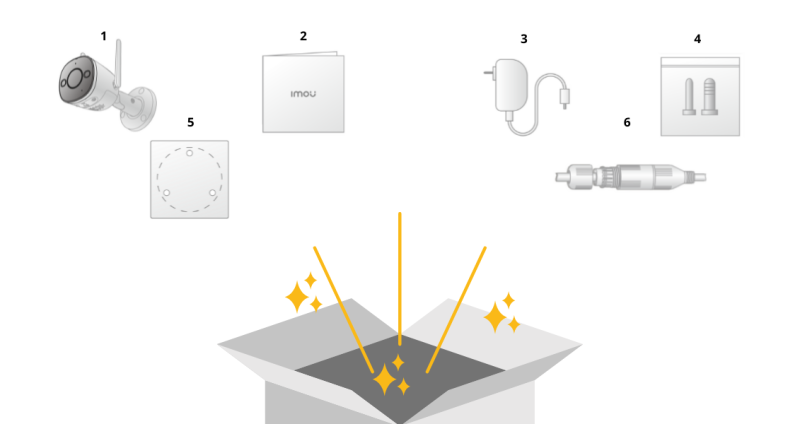 1
2
imou
3
4
5
6