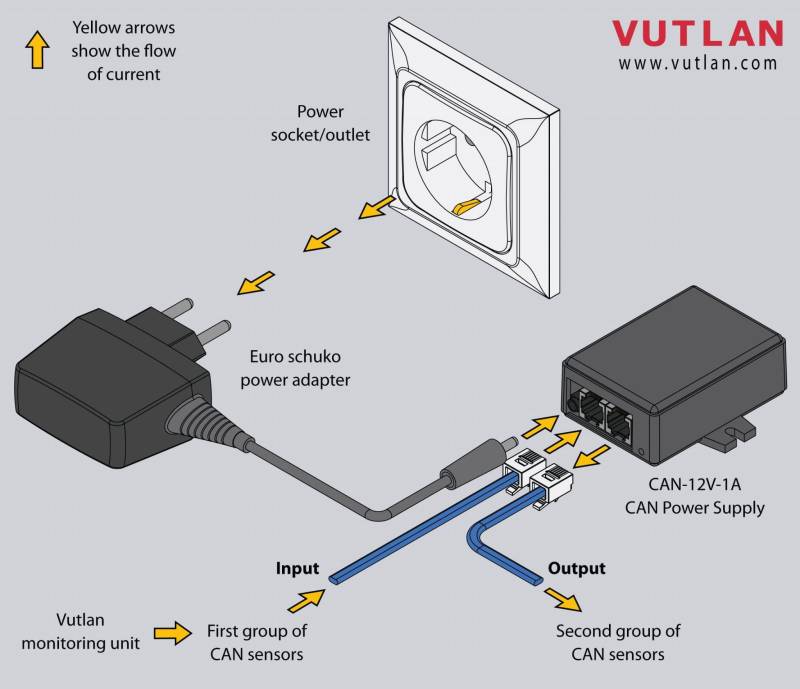 Yellow arrows show the flow of current

VUTLAN
www.vutlan.com

Power socket/outlet

Euro schuko power adapter

CAN-12V-1A
CAN Power Supply

Input

Output

Vutlan monitoring unit

First group of CAN sensors

Second group of CAN sensors