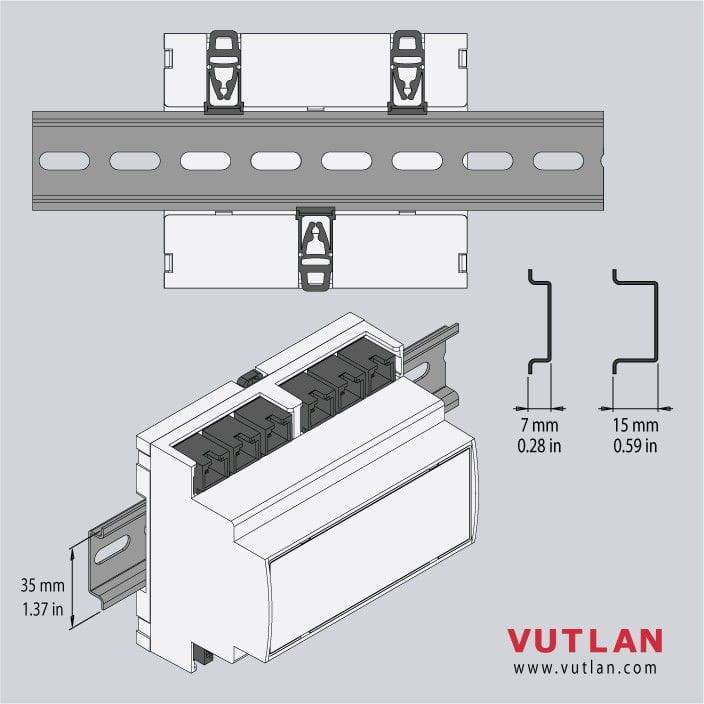 7 mm
0.28 in

15 mm
0.59 in

35 mm
1.37 in

VUTLAN
www.vutlan.com