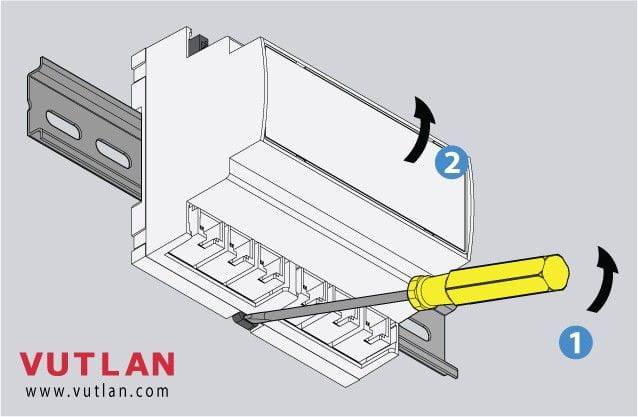 2

1

VUTLAN
www.vutlan.com