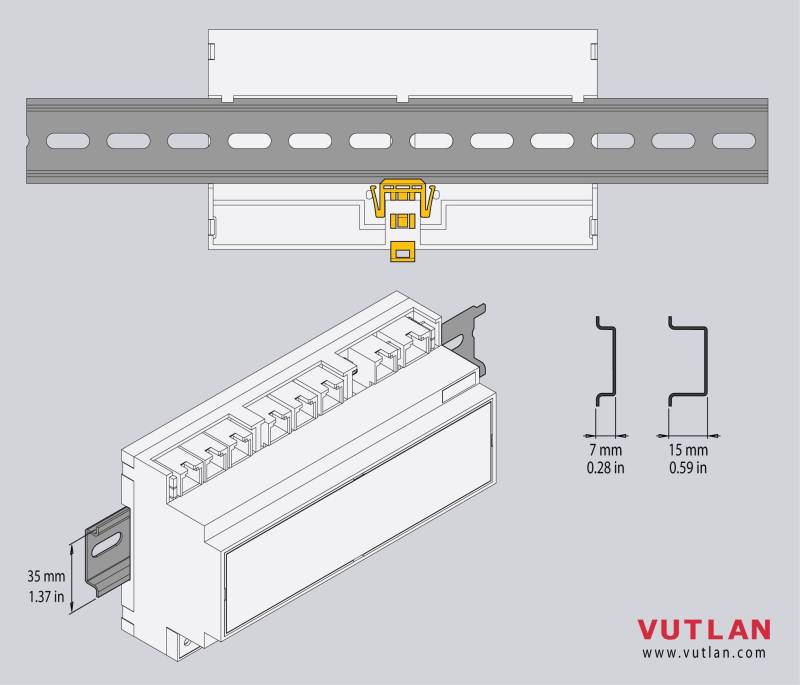 7 mm
0.28 in

15 mm
0.59 in

35 mm
1.37 in

VUTLAN
www.vutlan.com