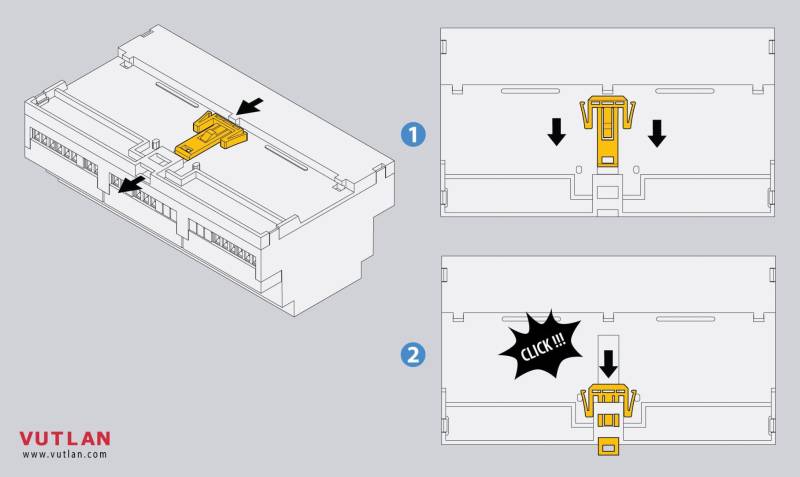 1

2

CLICK !!!

VUTLAN
www.vutlan.com