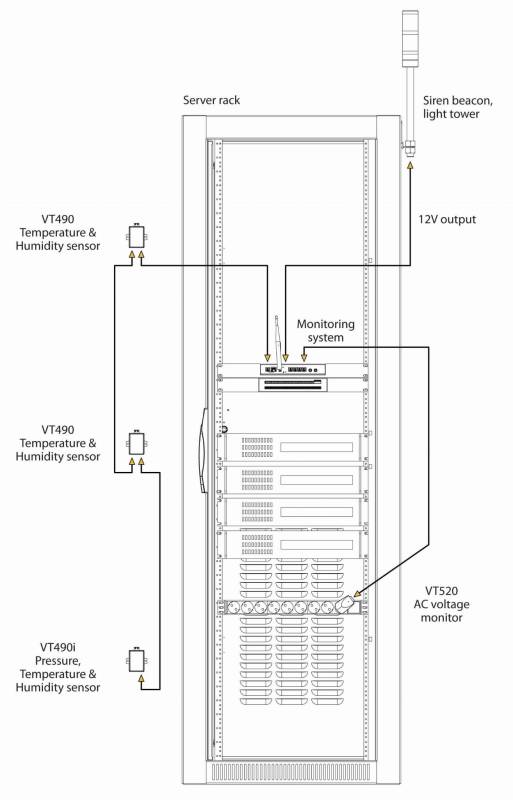 Server rack

Siren beacon, light tower

VT490 Temperature & Humidity sensor

12V output

Monitoring system

VT490 Temperature & Humidity sensor

VT520 AC voltage monitor

VT490i Pressure, Temperature & Humidity sensor