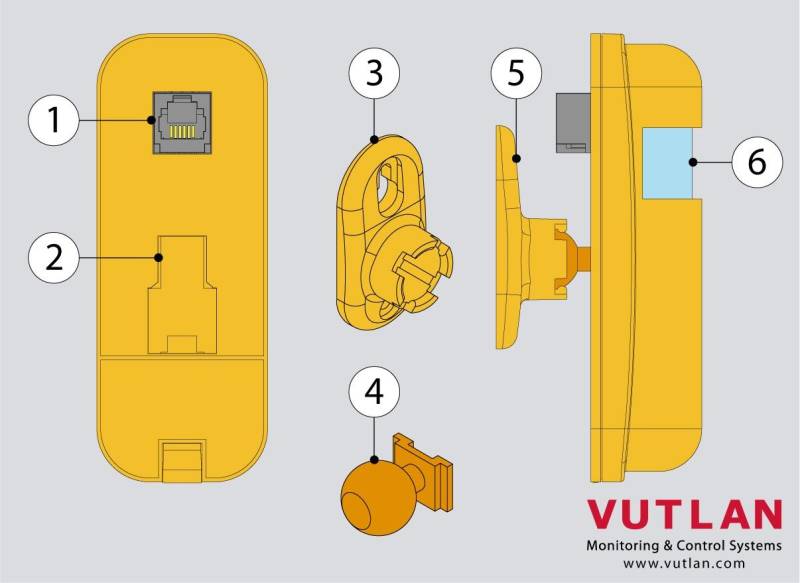 1
2
3
4
5
6
VUTLAN
Monitoring & Control Systems
www.vutlan.com