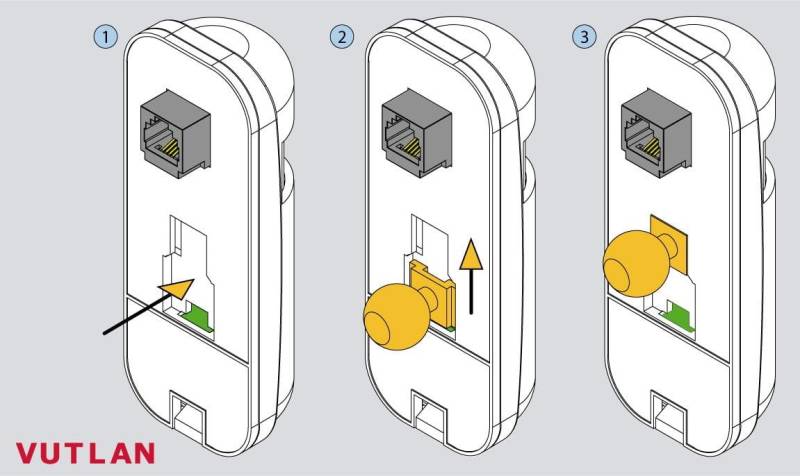 1
2
3
VUTLAN