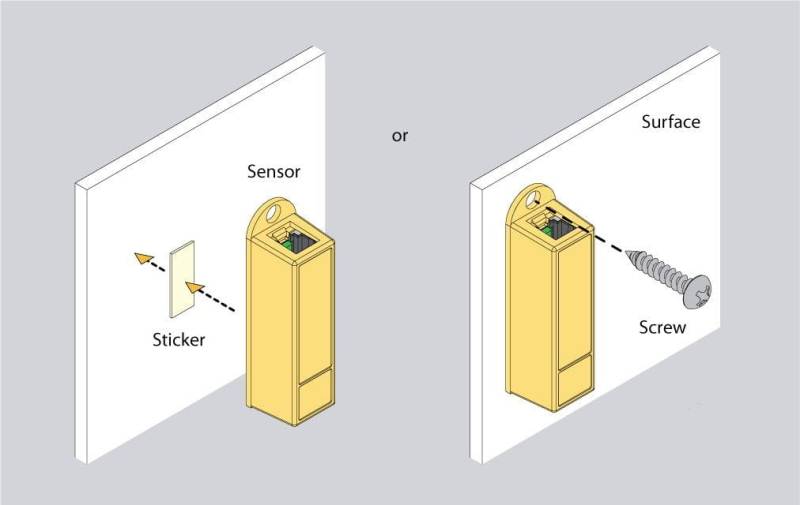 Sensor

Sticker

or

Surface

Screw