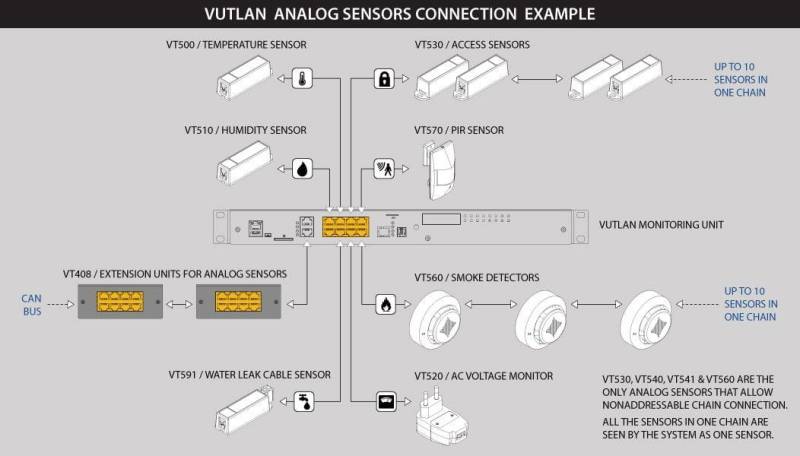 VUTLAN ANALOG SENSORS CONNECTION EXAMPLE

VT500 / TEMPERATURE SENSOR

VT530 / ACCESS SENSORS

UP TO 10 SENSORS IN ONE CHAIN

VT510 / HUMIDITY SENSOR

VT570 / PIR SENSOR

VUTLAN MONITORING UNIT

VT408 / EXTENSION UNITS FOR ANALOG SENSORS

CAN BUS

VT560 / SMOKE DETECTORS

UP TO 10 SENSORS IN ONE CHAIN

VT591 / WATER LEAK CABLE SENSOR

VT520 / AC VOLTAGE MONITOR

VT530, VT540, VT541 & VT560 ARE THE ONLY ANALOG SENSORS THAT ALLOW NONADDRESSABLE CHAIN CONNECTION.

ALL THE SENSORS IN ONE CHAIN ARE SEEN BY THE SYSTEM AS ONE SENSOR.